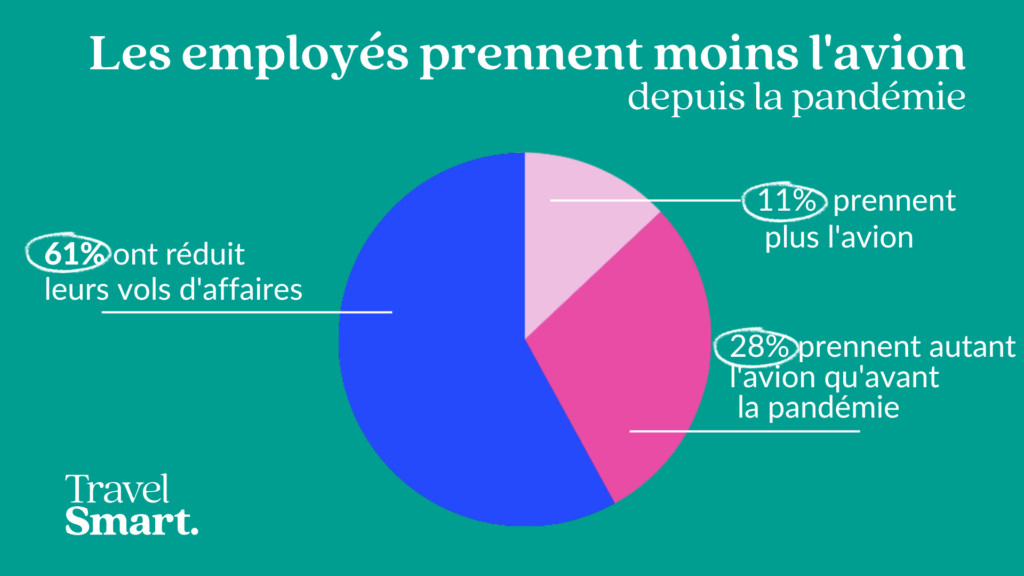 Les employés prennent moins l'avion
depuis la pandémie

61% ont réduit leurs vols d'affaires

11% prennent plus l'avion

28% prennent autant l'avion qu'avant la pandémie

Travel
Smart.