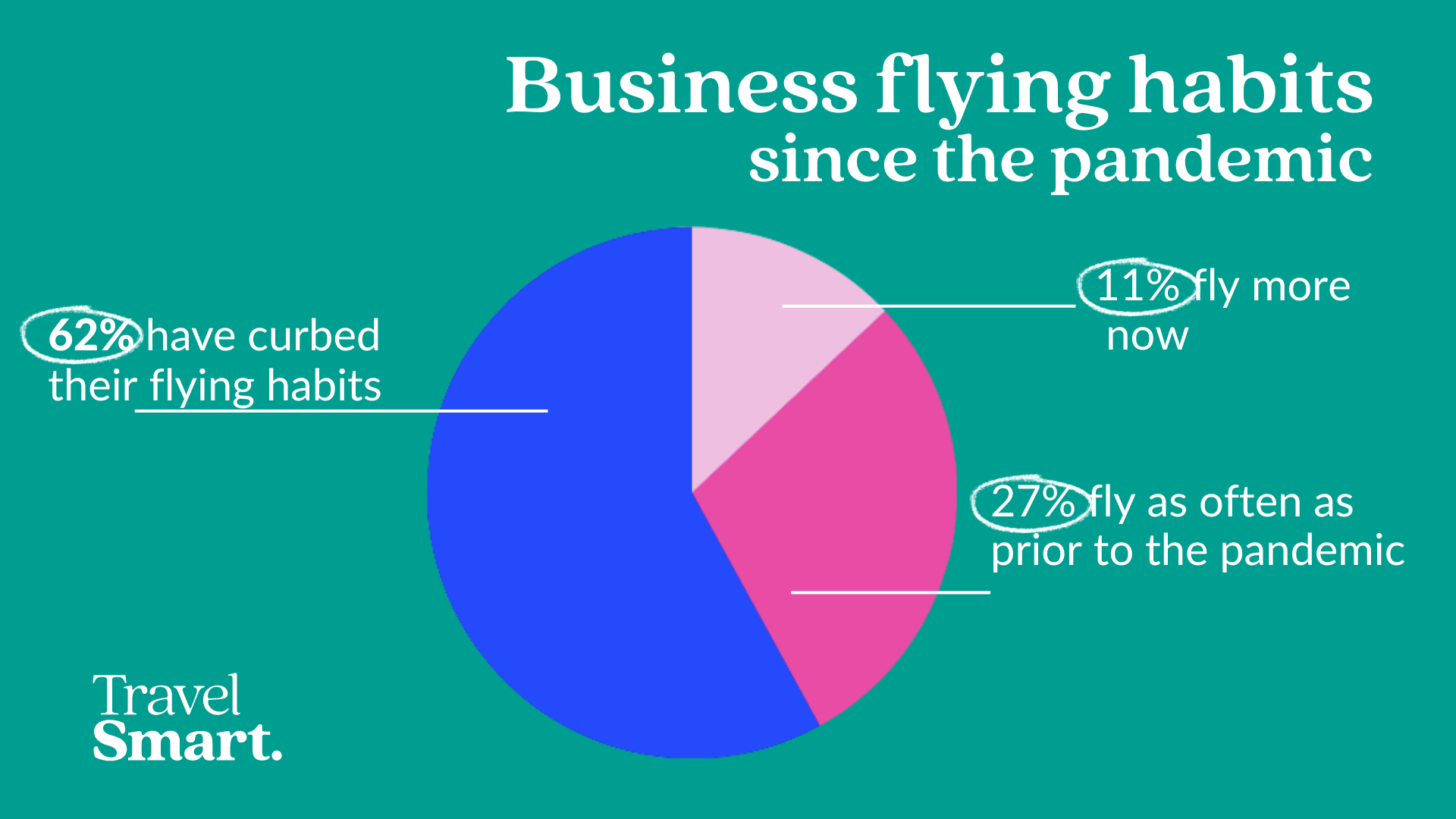 Business flying habits
since the pandemic

62% have curbed their flying habits

11% fly more now

27% fly as often as prior to the pandemic

Travel
Smart.