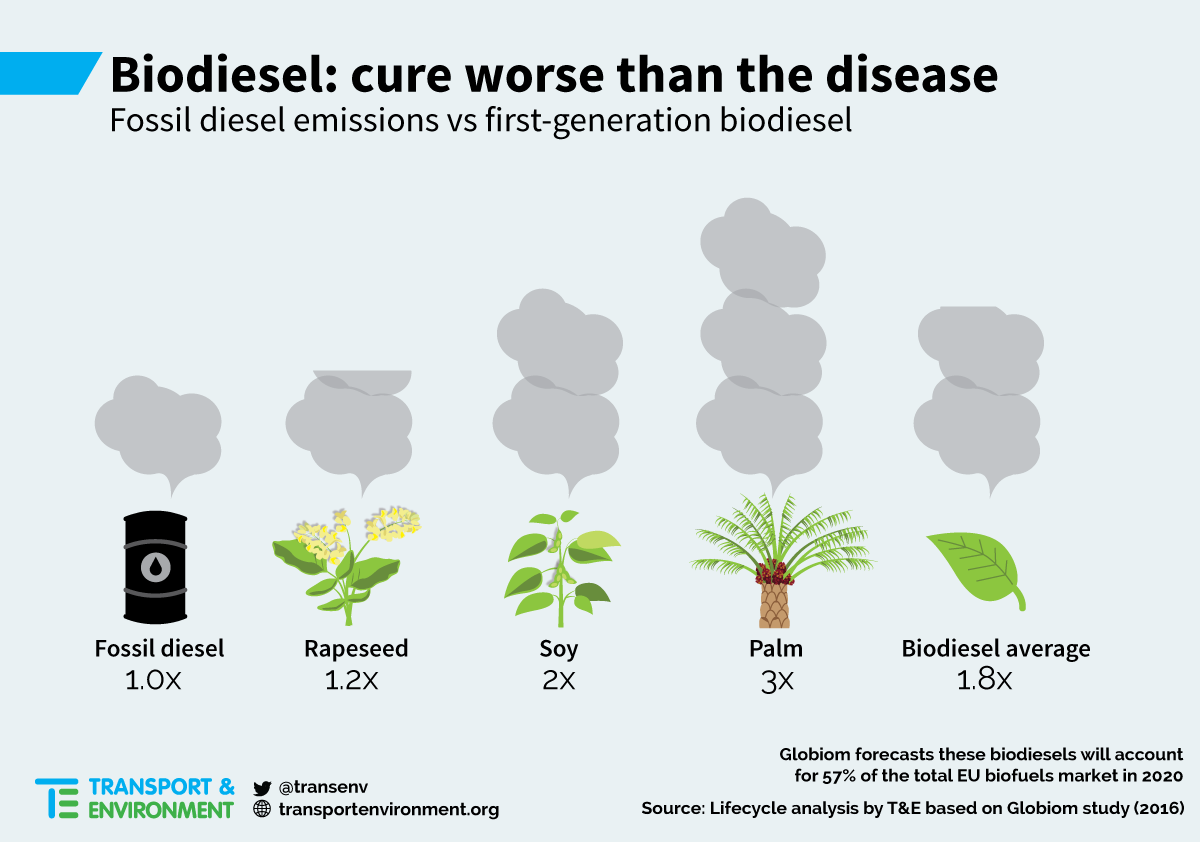 Biodiesel: cure worse than the disease
Fossil diesel emissions vs first-generation biodiesel

Fossil diesel
1.0x

Rapeseed
1.2x

Soy
2x

Palm
3x

Biodiesel average
1.8x

TRANSPORT & ENVIRONMENT

@transenv
transportenvironment.org

Globiom forecasts these biodiesels will account for 57% of the total EU biofuels market in 2020

Source: Lifecycle analysis by T&E based on Globiom study (2016)